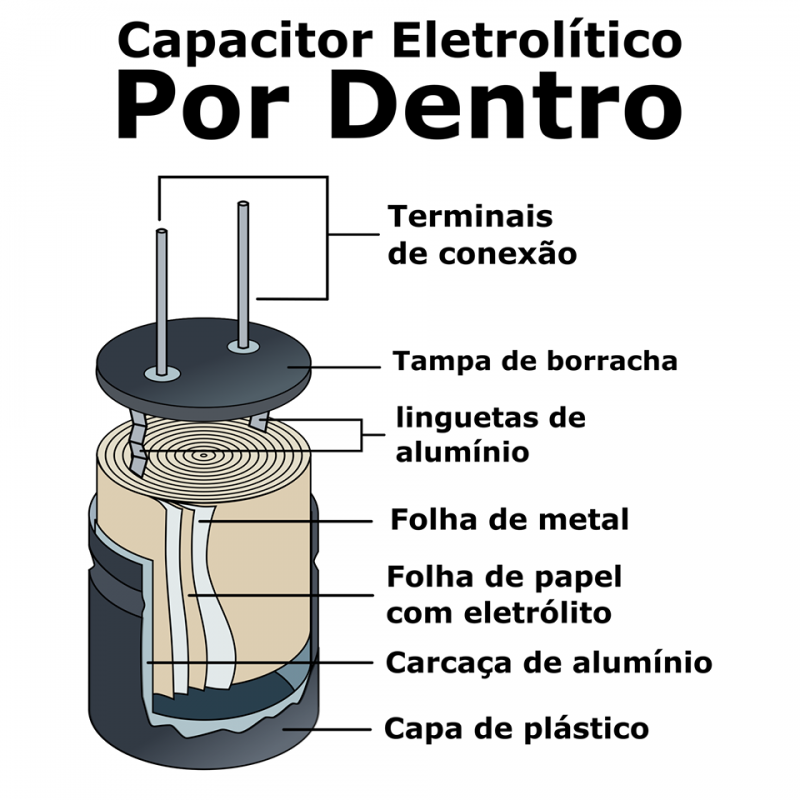 Capacitor Eletrolítico
Por Dentro

Terminais de conexão

Tampa de borracha

linguetas de alumínio

Folha de metal

Folha de papel com eletrólito

Carcaça de alumínio

Capa de plástico